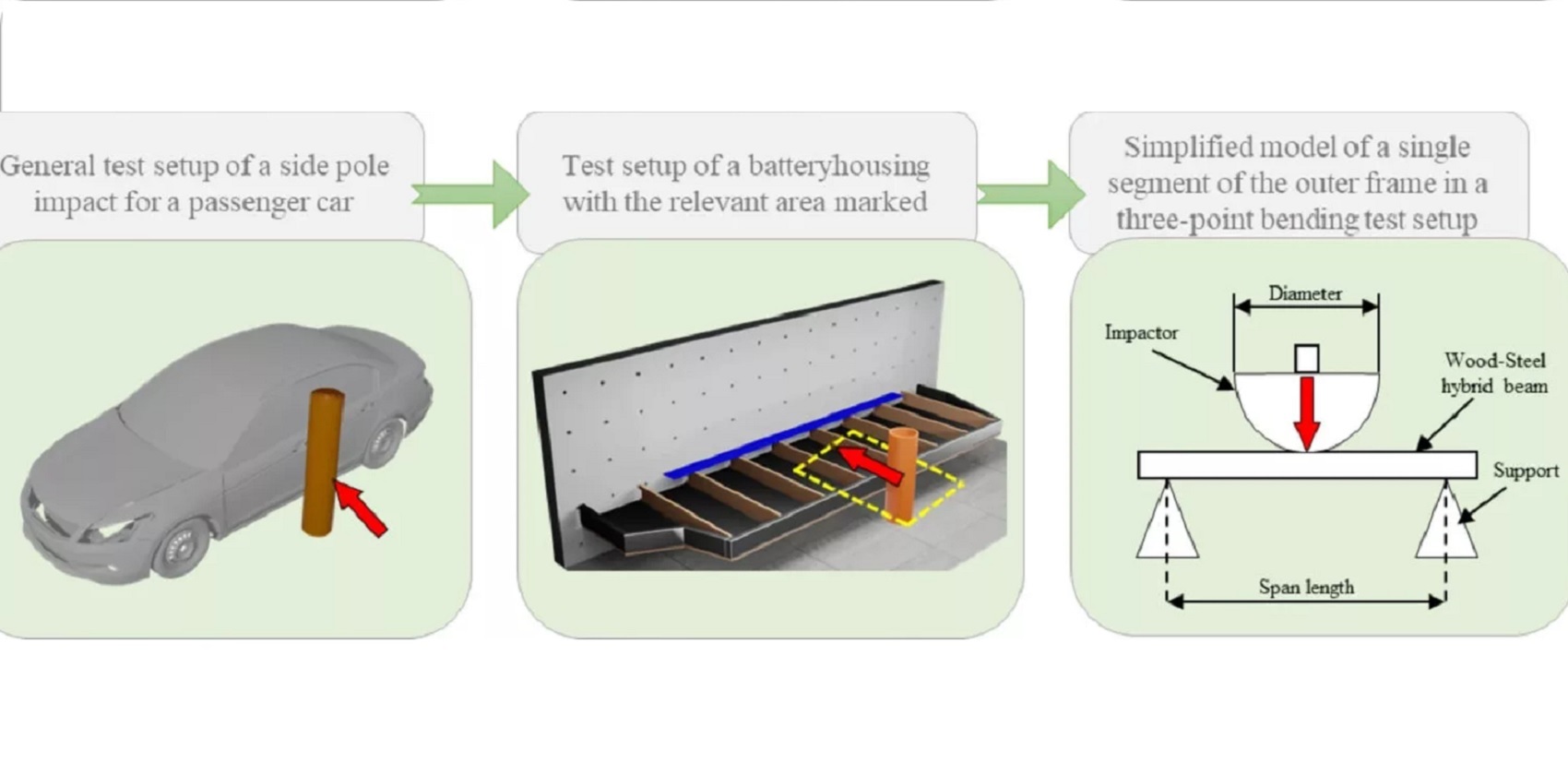 General test setup of a side pole impact for a passenger car

Test setup of a batteryhousing with the relevant area marked

Simplified model of a single segment of the outer frame in a three-point bending test setup

Diameter

Impactor

Wood-Steel hybrid beam

Support

Span length